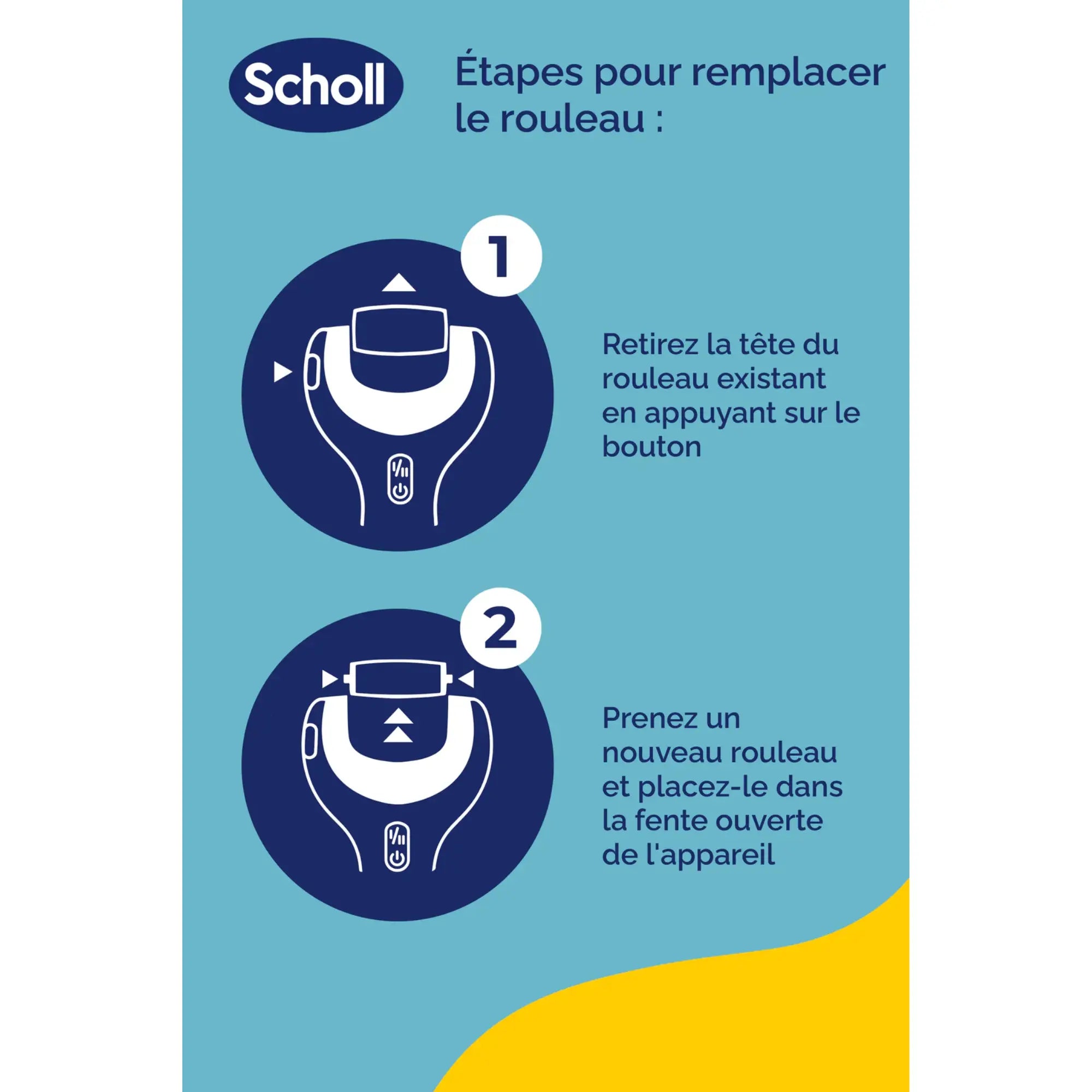 Scholl

Étapes pour remplacer le rouleau :

1

Retirez la tête du rouleau existant en appuyant sur le bouton

2

Prenez un nouveau rouleau et placez-le dans la fente ouverte de l'appareil