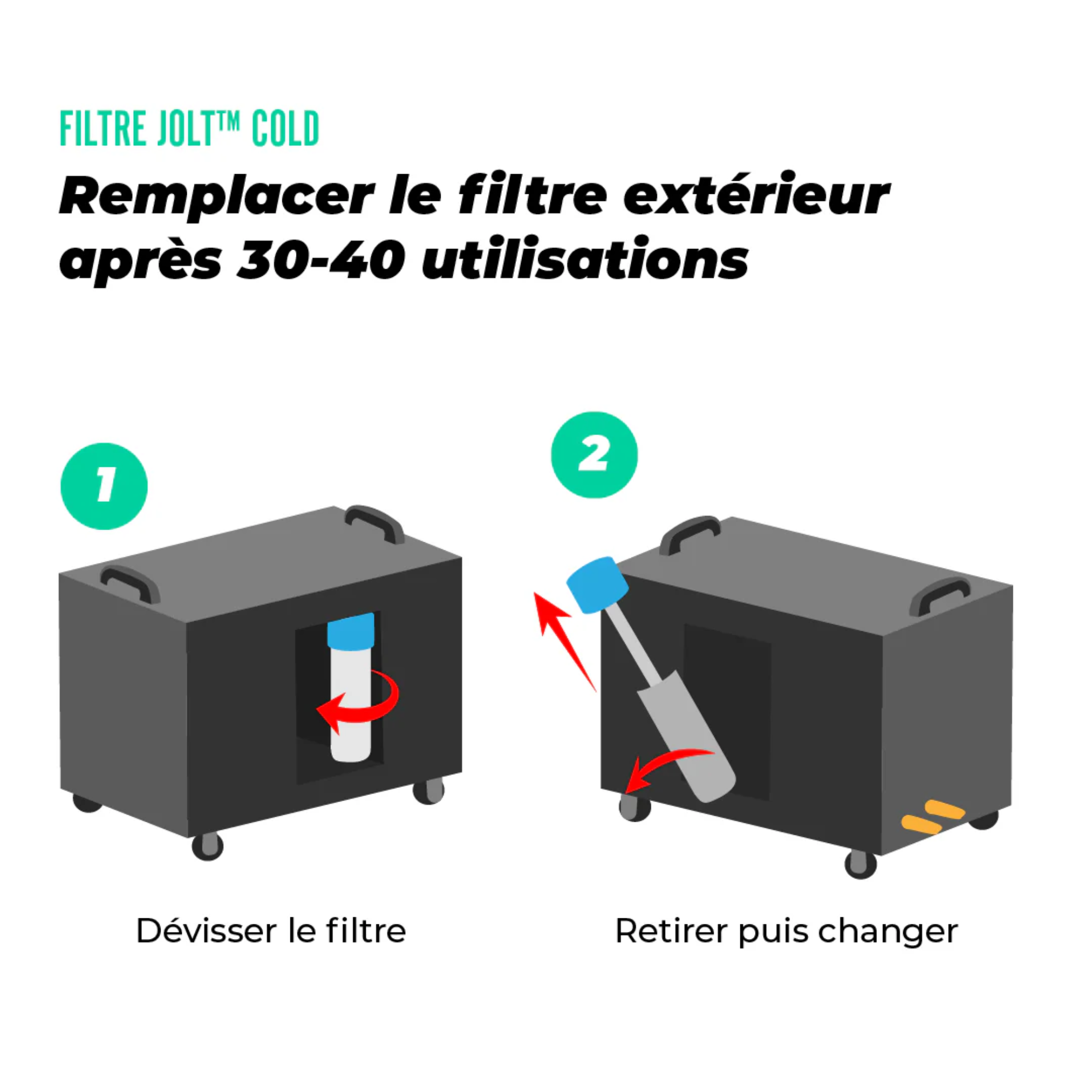 FILTRE JOLT™ COLD

Remplacer le filtre extérieur après 30-40 utilisations

1

Dévisser le filtre

2

Retirer puis changer