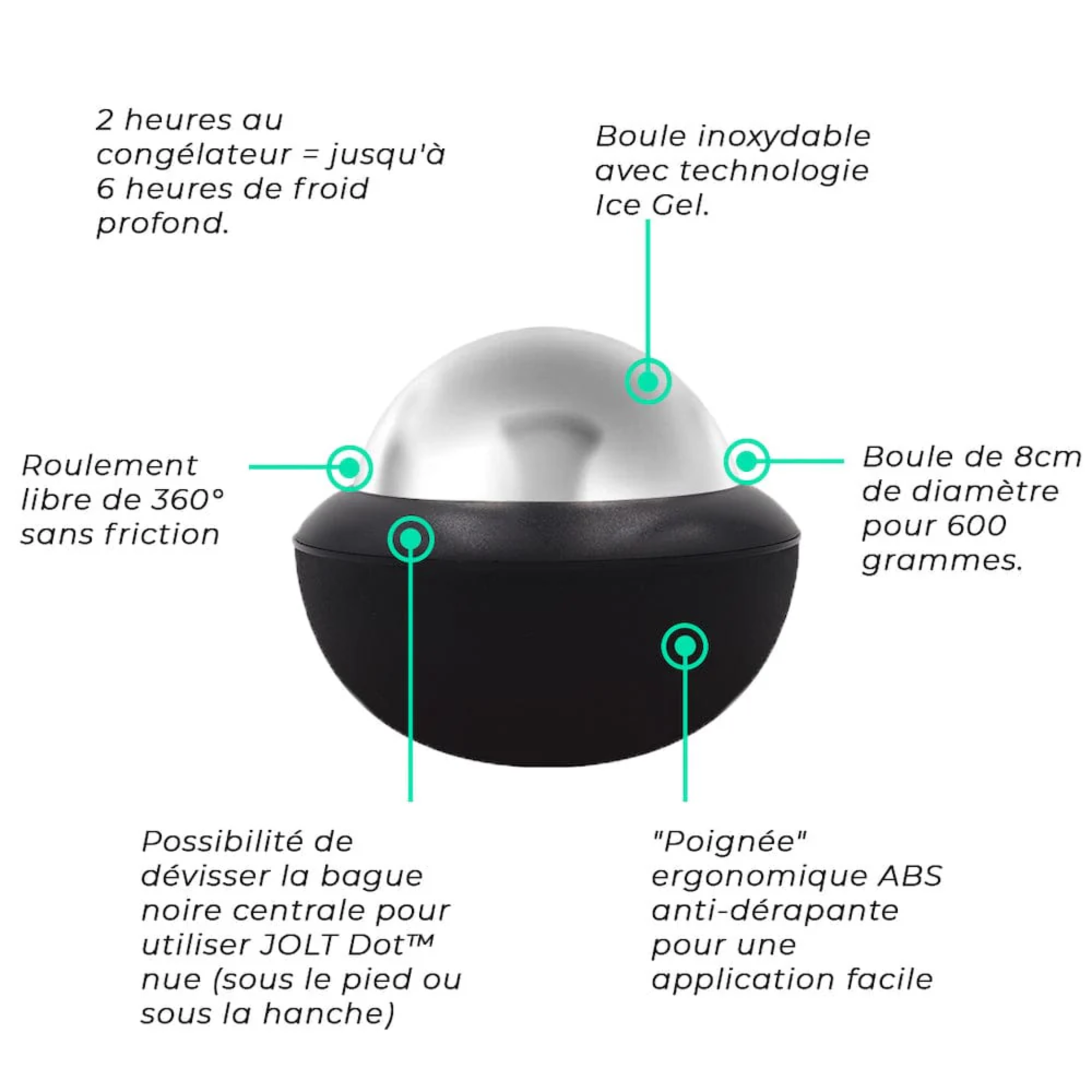 2 heures au congélateur = jusqu'à 6 heures de froid profond.

Boule inoxydable avec technologie Ice Gel.

Roulement libre de 360° sans friction

Boule de 8cm de diamètre pour 600 grammes.

Possibilité de dévisser la bague noire centrale pour utiliser JOLT Dot™ nue (sous le pied ou sous la hanche)

"Poignée" ergonomique ABS anti-dérapante pour une application facile