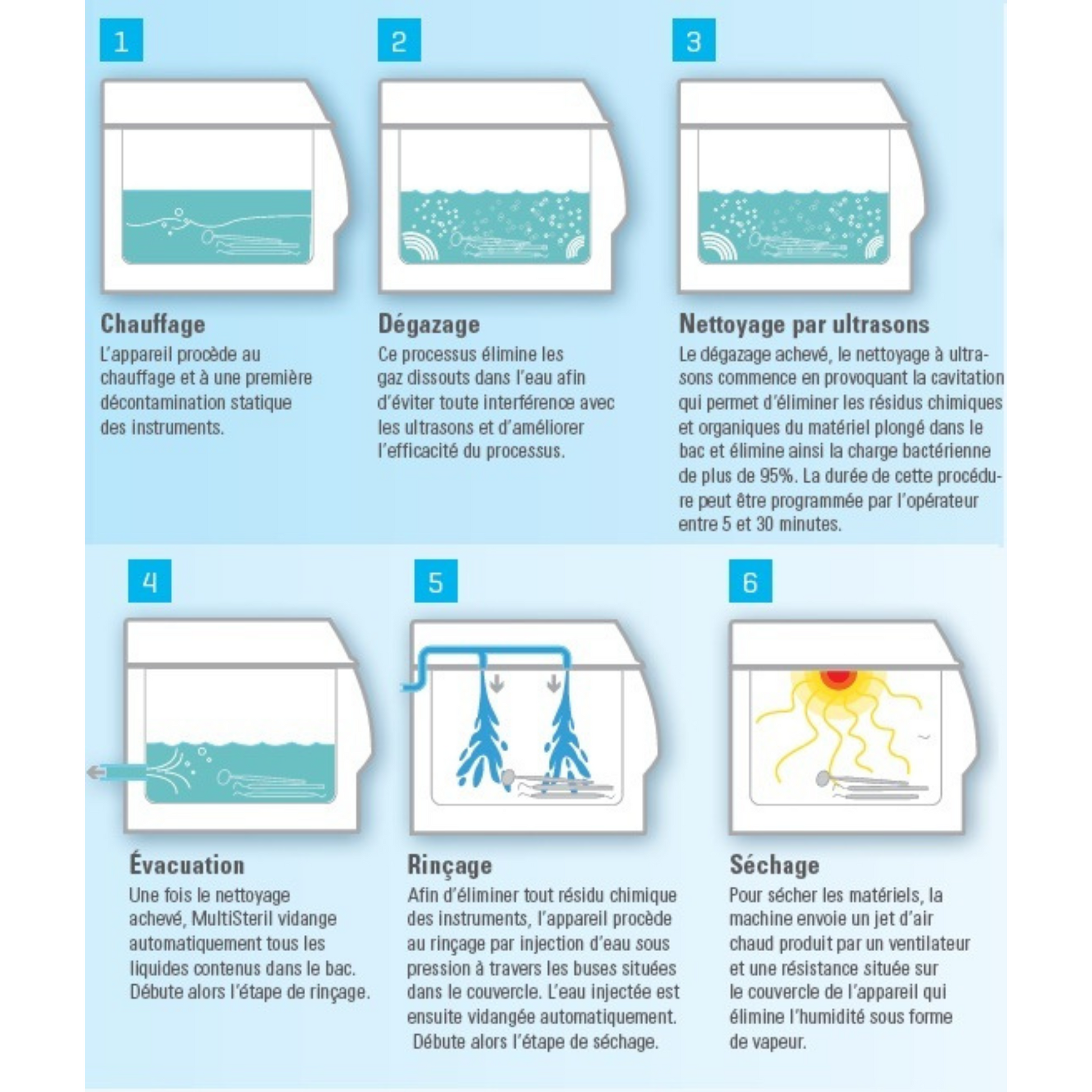 1

Chauffage
L'appareil procède au chauffage et à une première décontamination statique des instruments.

2

Dégazage
Ce processus élimine les gaz dissouts dans l'eau afin d'éviter toute interférence avec les ultrasons et d'améliorer l'efficacité du processus.

3

Nettoyage par ultrasons
Le dégazage achevé, le nettoyage à ultrasons commence en provoquant la cavitation qui permet d'éliminer les résidus chimiques et organiques du matériel plongé dans le bac et élimine ainsi la charge bactérienne de plus de 95%. La durée de cette procédure peut être programmée par l'opérateur entre 5 et 30 minutes.

4

Évacuation
Une fois le nettoyage achevé, MultiSteril vidange automatiquement tous les liquides contenus dans le bac. Débute alors l'étape de rinçage.

5

Rinçage
Afin d'éliminer tout résidu chimique des instruments, l'appareil procède au rinçage par injection d'eau sous pression à travers les buses situées dans le couvercle. L'eau injectée est ensuite vidangée automatiquement. Débute alors l'étape de séchage.

6

Séchage
Pour sécher les matériels, la machine envoie un jet d'air chaud produit par un ventilateur et une résistance située sur le couvercle de l'appareil qui élimine l'humidité sous forme de vapeur.